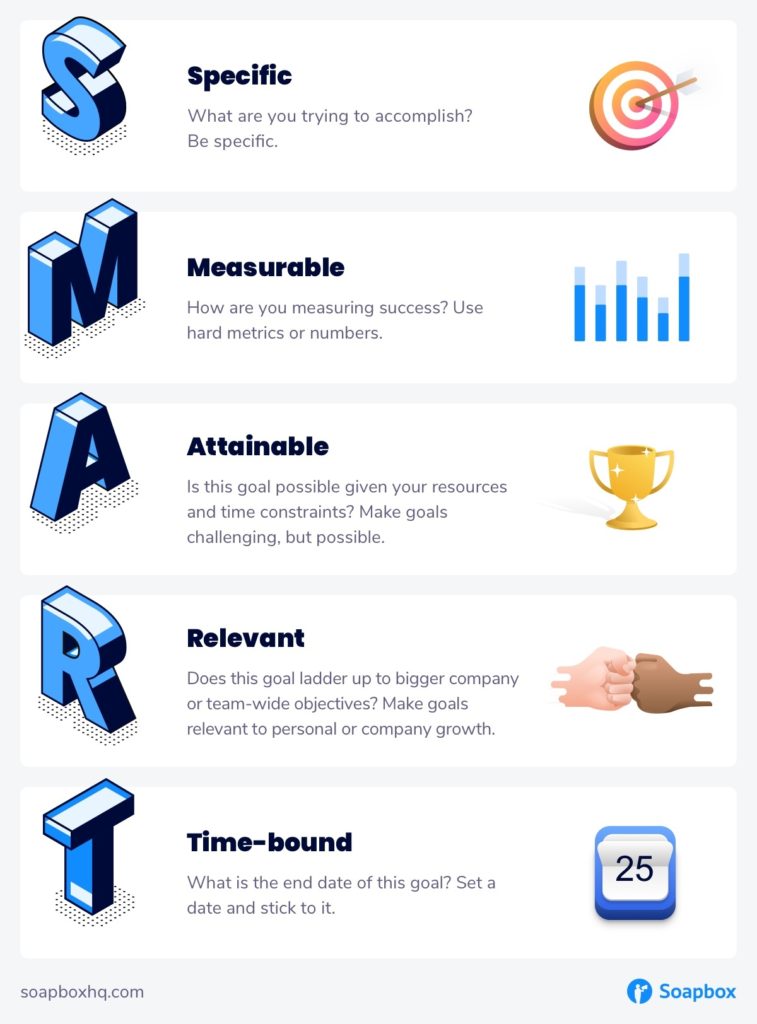 S

Specific

What are you trying to accomplish? Be specific.

M

Measurable

How are you measuring success? Use hard metrics or numbers.

A

Attainable

Is this goal possible given your resources and time constraints? Make goals challenging, but possible.

R

Relevant

Does this goal ladder up to bigger company or team-wide objectives? Make goals relevant to personal or company growth.

T

Time-bound

What is the end date of this goal? Set a date and stick to it.

25

soapboxhq.com

Soapbox